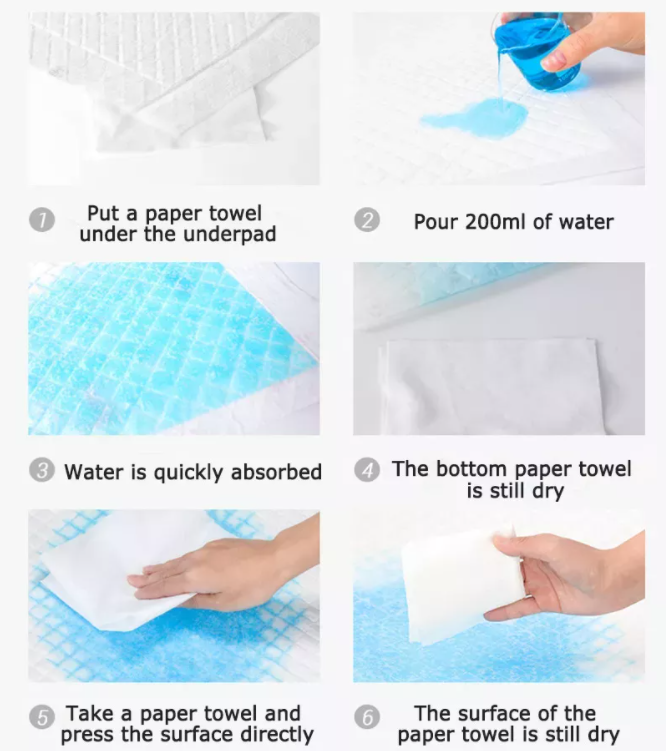 1 Put a paper towel under the underpad

2 Pour 200ml of water

3 Water is quickly absorbed

4 The bottom paper towel is still dry

5 Take a paper towel and press the surface directly

6 The surface of the paper towel is still dry